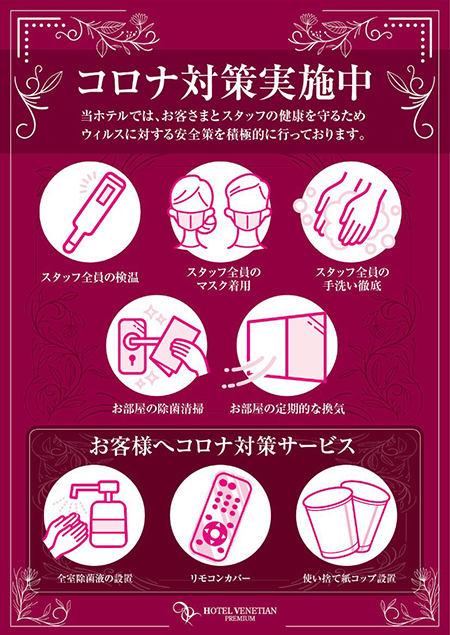 コロナ対策実施中

当ホテルでは、お客さまとスタッフの健康を守るため
ウィルスに対する安全策を積極的に行っております。

スタッフ全員の検温

スタッフ全員の
マスク着用

スタッフ全員の
手洗い徹底

お部屋の除菌清掃

お部屋の定期的な換気

お客様へコロナ対策サービス

全室除菌液の設置

リモコンカバー

使い捨て紙コップ設置

HOTEL VENETIAN
PREMIUM